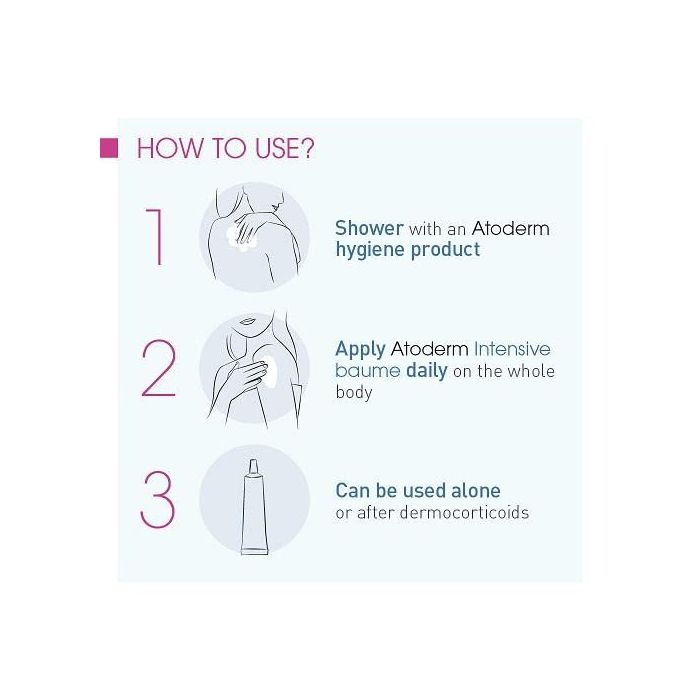 HOW TO USE?

1

Shower with an Atoderm hygiene product

2

Apply Atoderm Intensive baume daily on the whole body

3

Can be used alone or after dermocorticoids