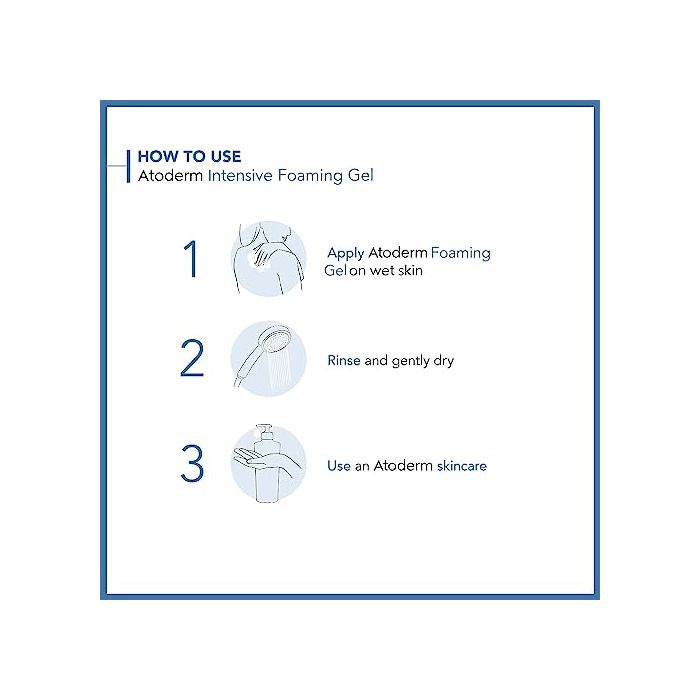 HOW TO USE
Atoderm Intensive Foaming Gel

1 Apply Atoderm Foaming Gel on wet skin

2 Rinse and gently dry

3 Use an Atoderm skincare