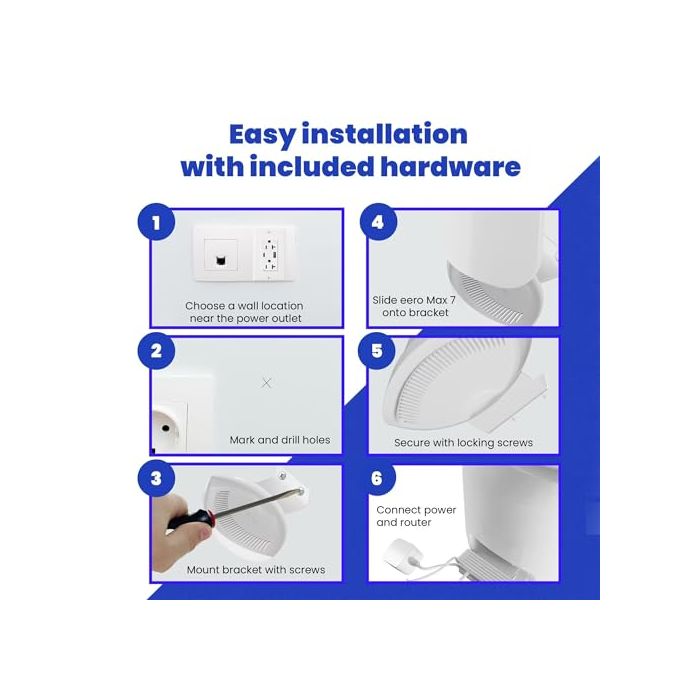 Easy installation with included hardware

1
Choose a wall location near the power outlet

2
Mark and drill holes

3
Mount bracket with screws

4
Slide eero Max 7 onto bracket

5
Secure with locking screws

6
Connect power and router