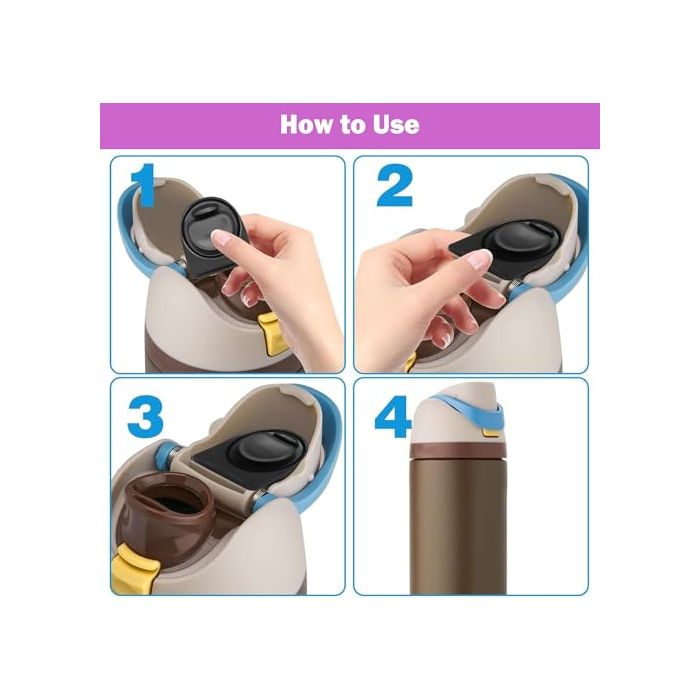 How to Use

1

2

3

4