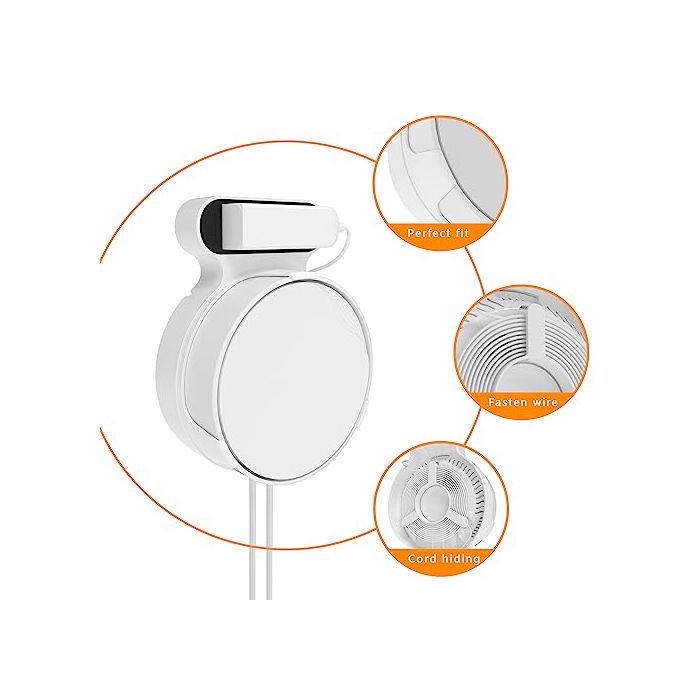 Perfect fit

Fasten wire

Cord hiding