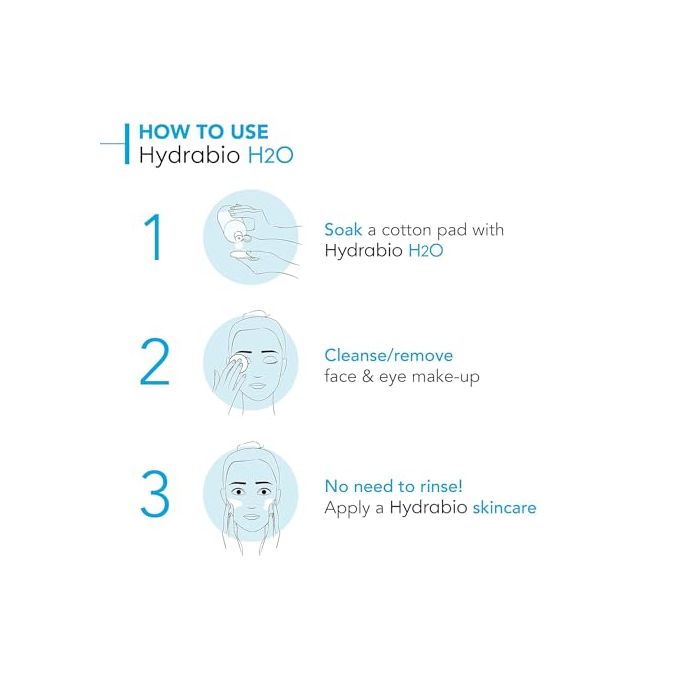 HOW TO USE
Hydrabio H2O

1

Soak a cotton pad with Hydrabio H2O

2

Cleanse/remove face & eye make-up

3

No need to rinse! Apply a Hydrabio skincare