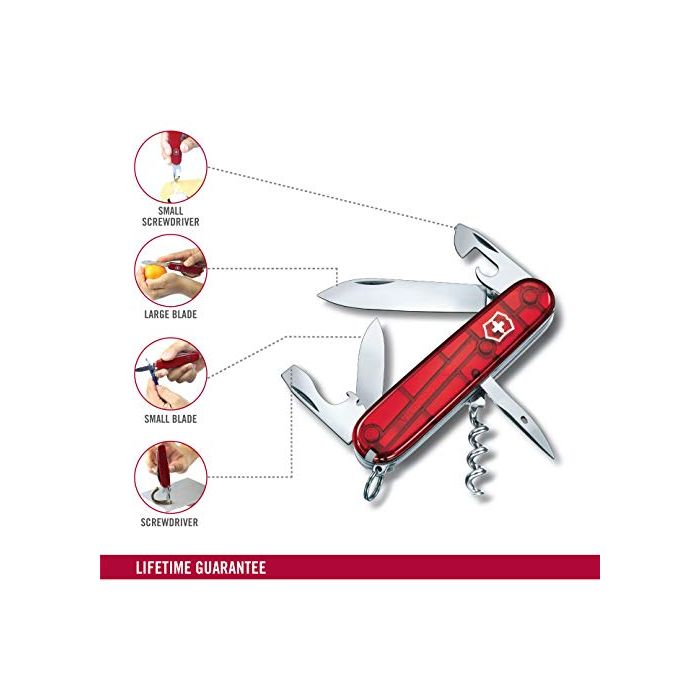 SMALL SCREWDRIVER

LARGE BLADE

SMALL BLADE

SCREWDRIVER

LIFETIME GUARANTEE