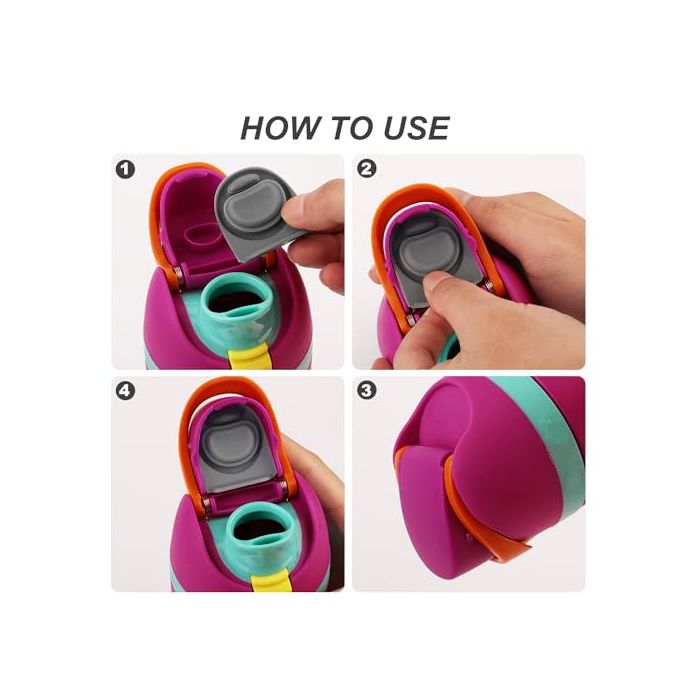 HOW TO USE

1

2

4

3