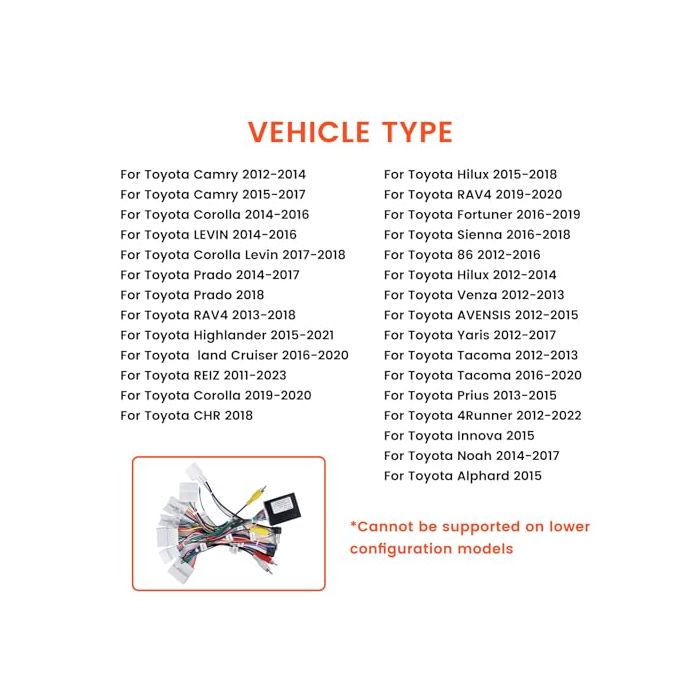 VEHICLE TYPE

For Toyota Camry 2012-2014
For Toyota Camry 2015-2017
For Toyota Corolla 2014-2016
For Toyota LEVIN 2014-2016
For Toyota Corolla Levin 2017-2018
For Toyota Prado 2014-2017
For Toyota Prado 2018
For Toyota RAV4 2013-2018
For Toyota Highlander 2015-2021
For Toyota land Cruiser 2016-2020
For Toyota REIZ 2011-2023
For Toyota Corolla 2019-2020
For Toyota CHR 2018

For Toyota Hilux 2015-2018
For Toyota RAV4 2019-2020
For Toyota Fortuner 2016-2019
For Toyota Sienna 2016-2018
For Toyota 86 2012-2016
For Toyota Hilux 2012-2014
For Toyota Venza 2012-2013
For Toyota AVENSIS 2012-2015
For Toyota Yaris 2012-2017
For Toyota Tacoma 2012-2013
For Toyota Tacoma 2016-2020
For Toyota Prius 2013-2015
For Toyota 4Runner 2012-2022
For Toyota Innova 2015
For Toyota Noah 2014-2017
For Toyota Alphard 2015

*Cannot be supported on lower configuration models