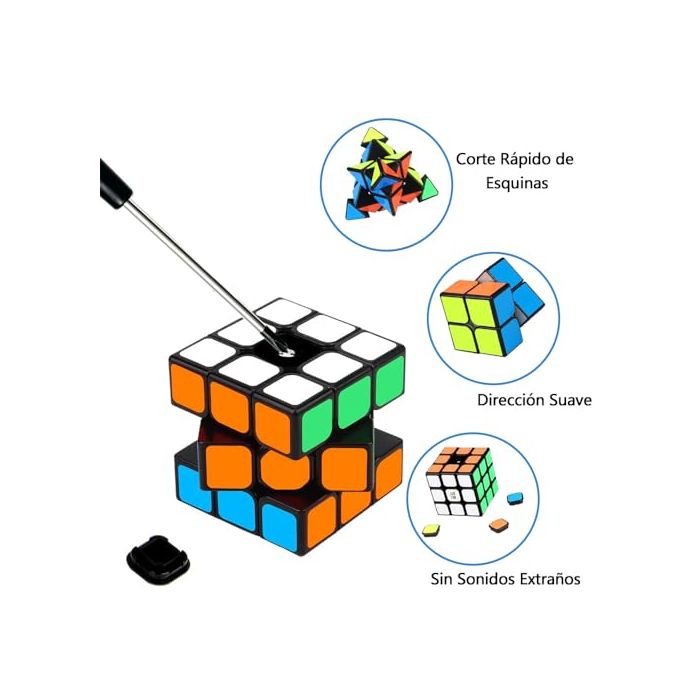 Corte Rápido de Esquinas

Dirección Suave

Sin Sonidos Extraños