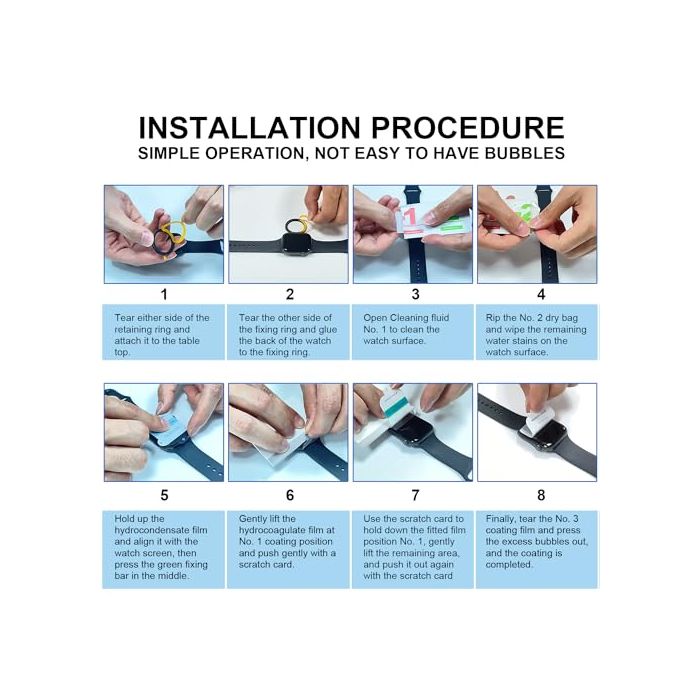 INSTALLATION PROCEDURE
SIMPLE OPERATION, NOT EASY TO HAVE BUBBLES

1
Tear either side of the retaining ring and attach it to the table top.

2
Tear the other side of the fixing ring and glue the back of the watch to the fixing ring.

3
Open Cleaning fluid No. 1 to clean the watch surface.

4
Rip the No. 2 dry bag and wipe the remaining water stains on the watch surface.

5
Hold up the hydrocondensate film and align it with the watch screen, then press the green fixing bar in the middle.

6
Gently lift the hydrocoagulate film at No. 1 coating position and push gently with a scratch card.

7
Use the scratch card to hold down the fitted film position No. 1, gently lift the remaining area, and push it out again with the scratch card

8
Finally, tear the No. 3 coating film and press the excess bubbles out, and the coating is completed.