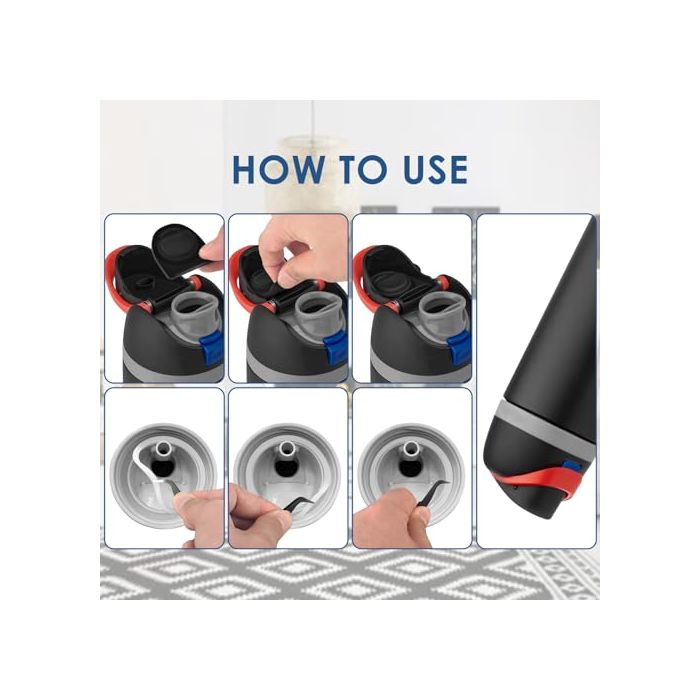 HOW TO USE