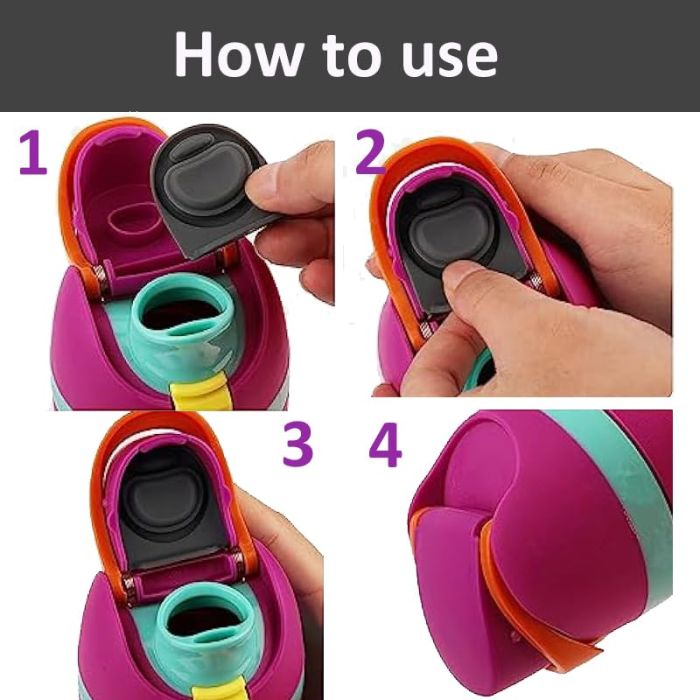 How to use

1

2

3

4